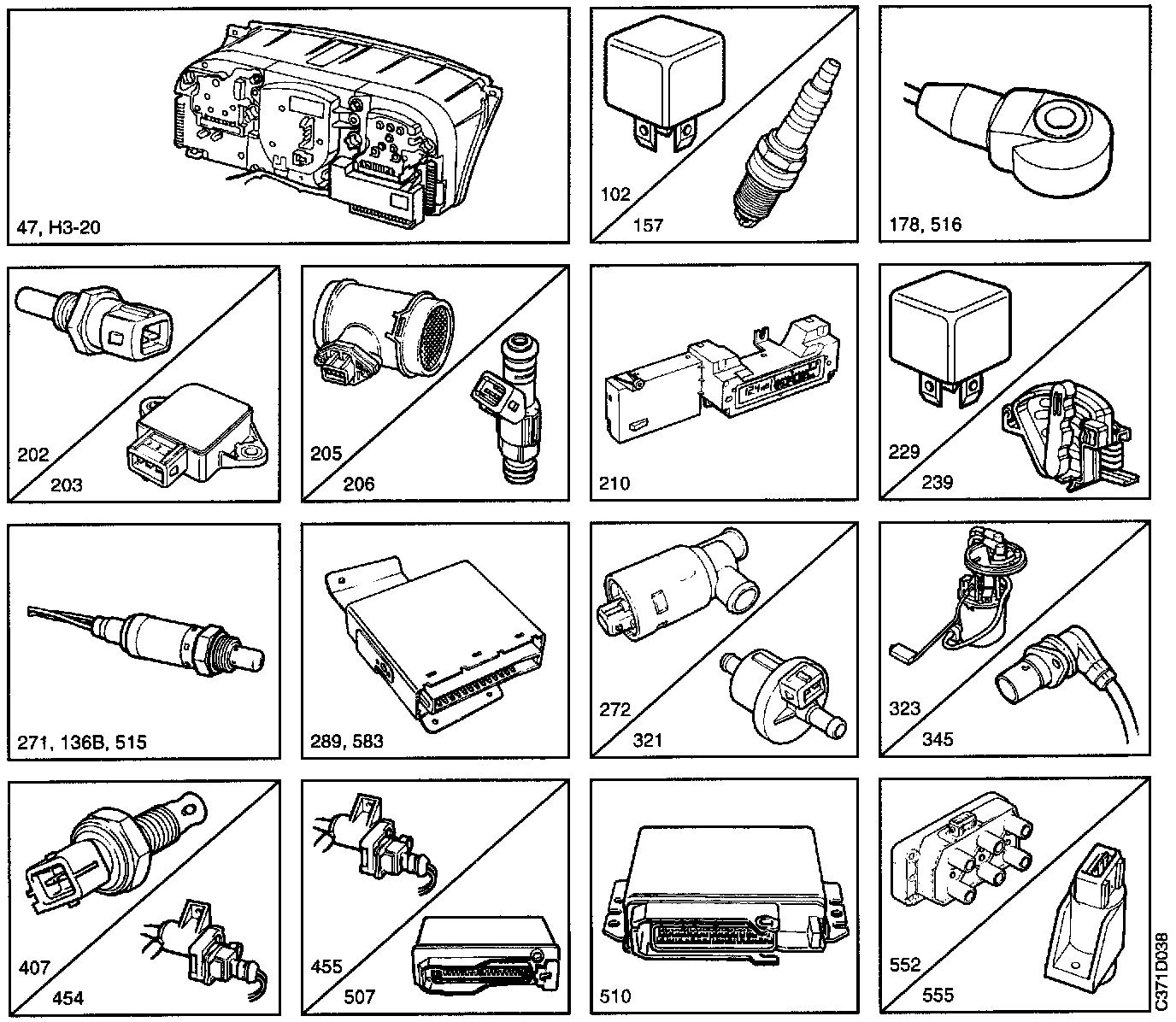 47, H3-20

102

157

178, 516

202

203

205

206

210

229

239

271, 136B, 515

289, 583

272

321

323

345

407

454

455

507

510

552

555

C371D038