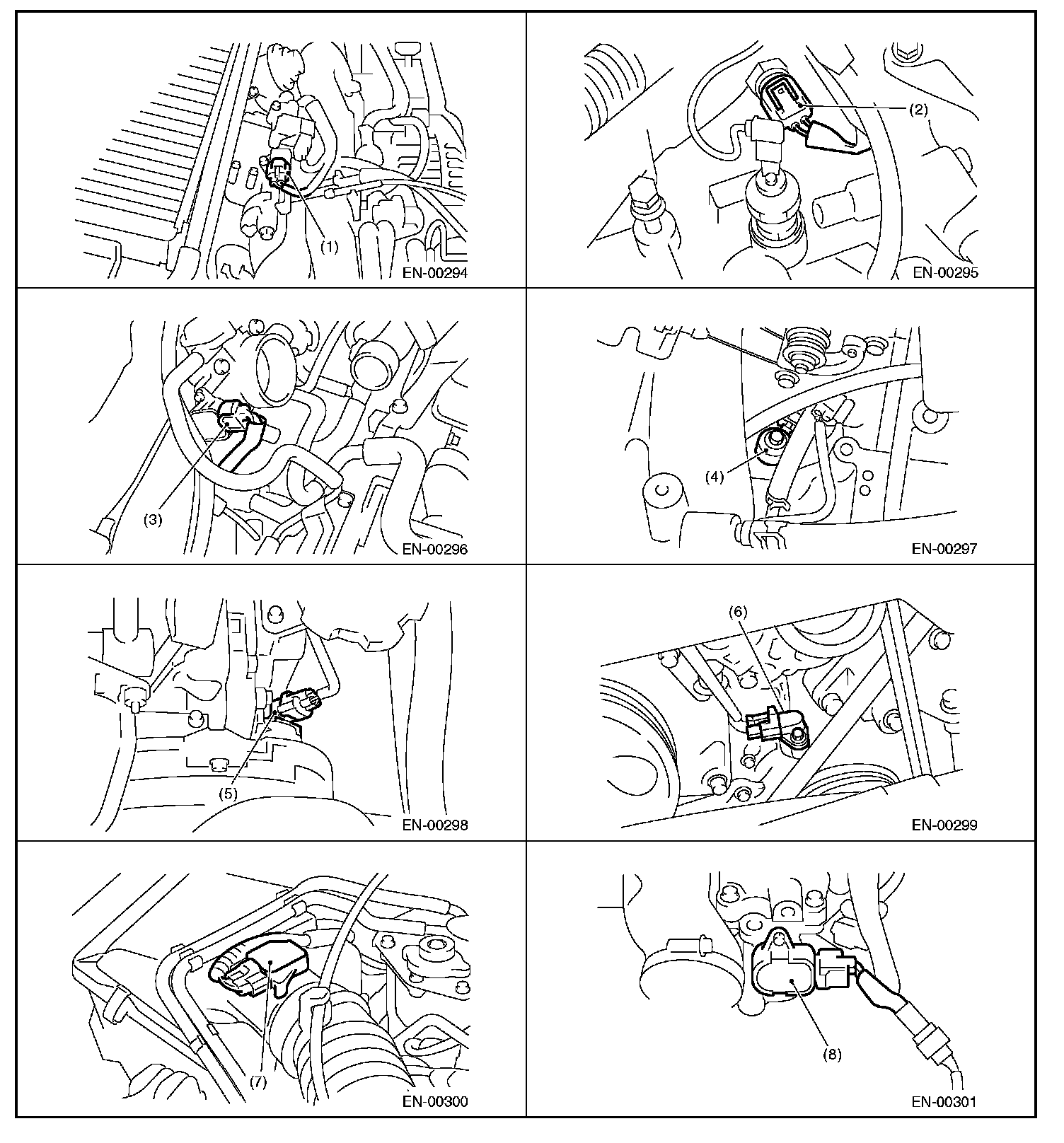 (1)
EN-00294

(2)
EN-00295

(3)
EN-00296

(4)
EN-00297

(5)
EN-00298

(6)
EN-00299

(7)
EN-00300

(8)
EN-00301