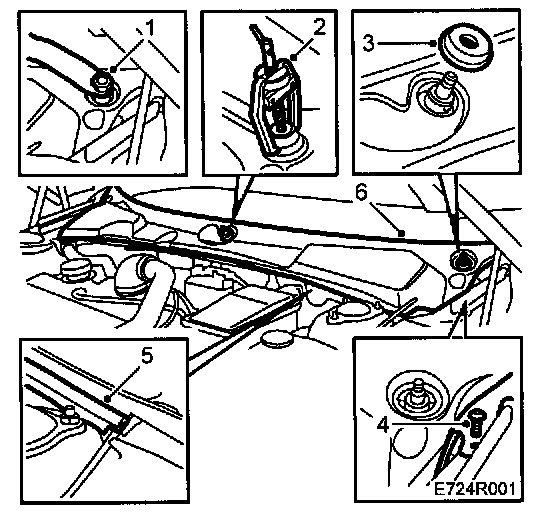 1
2
3
6
5
4
E724R001