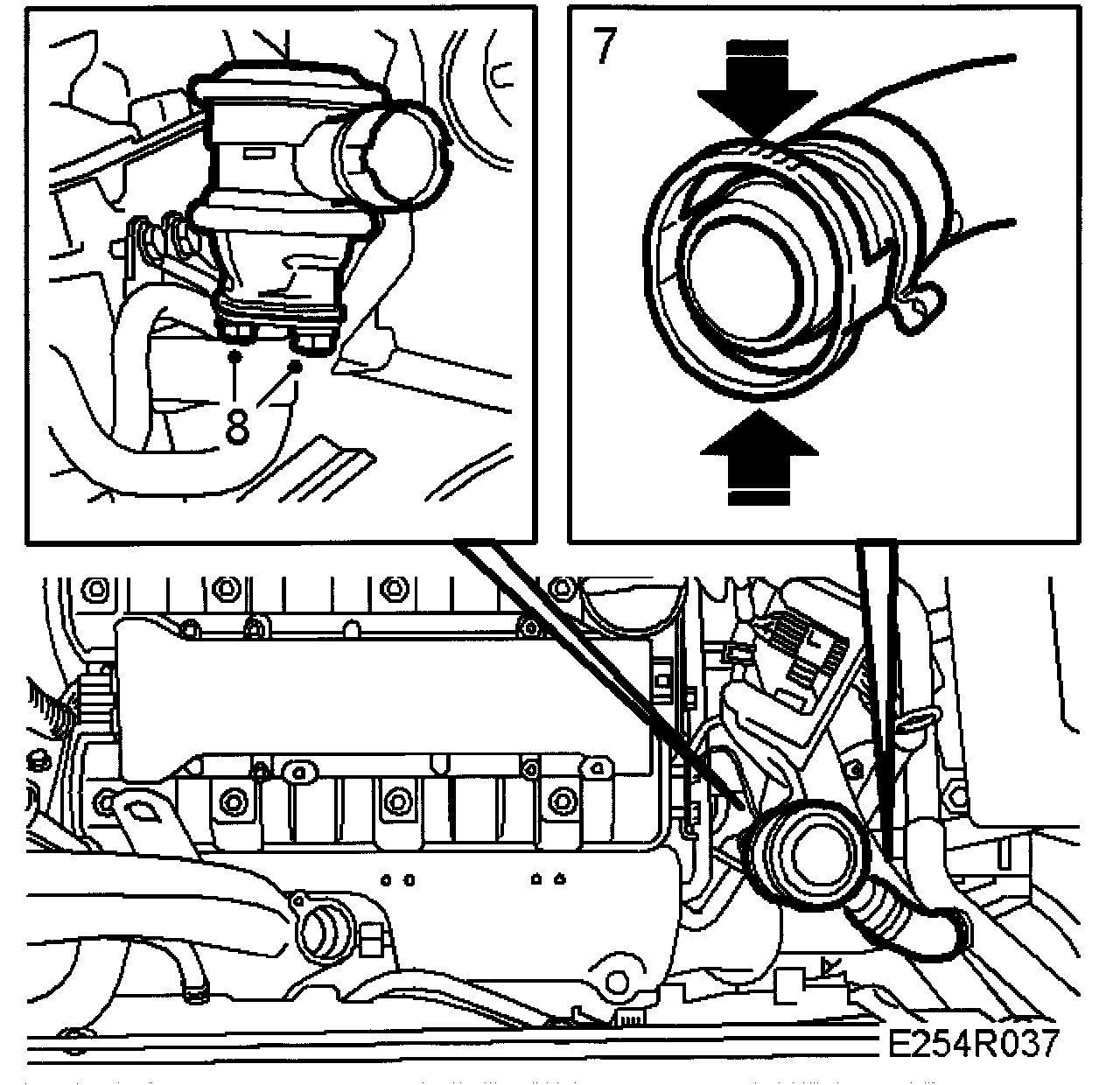 8

7

E254R037