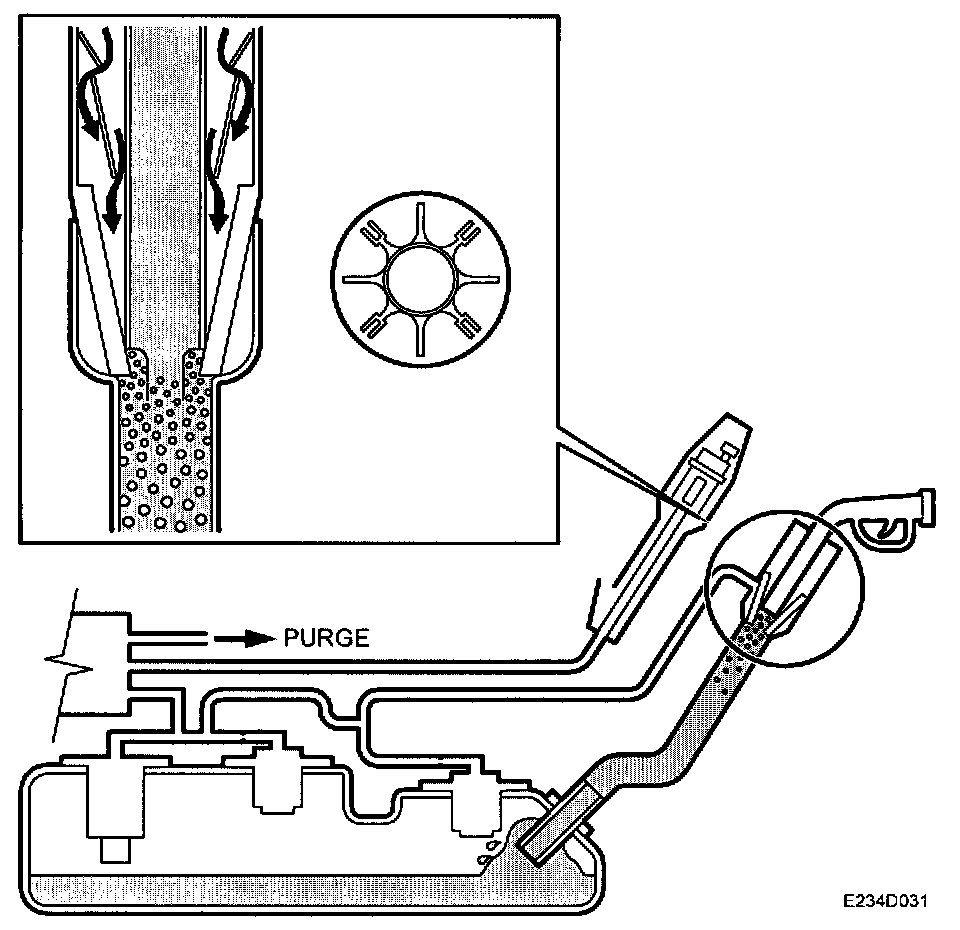 PURGE

E234D031