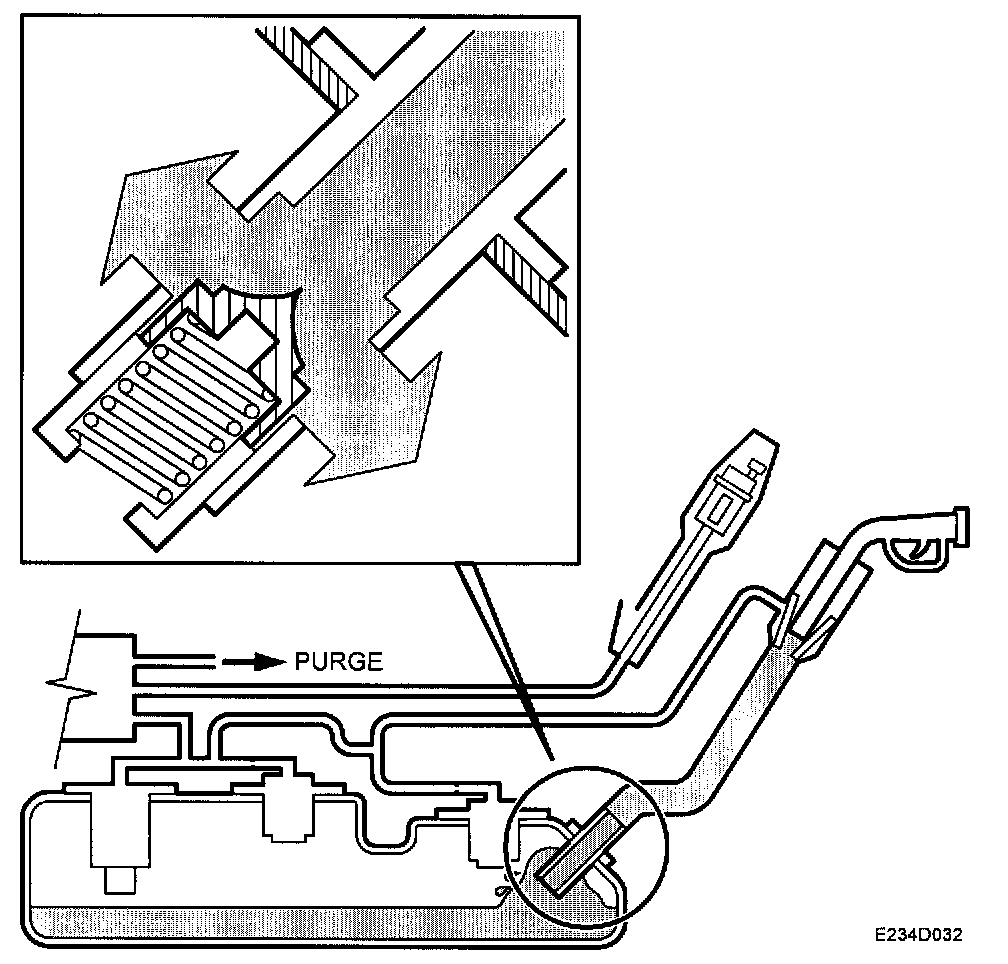 PURGE

E234D032