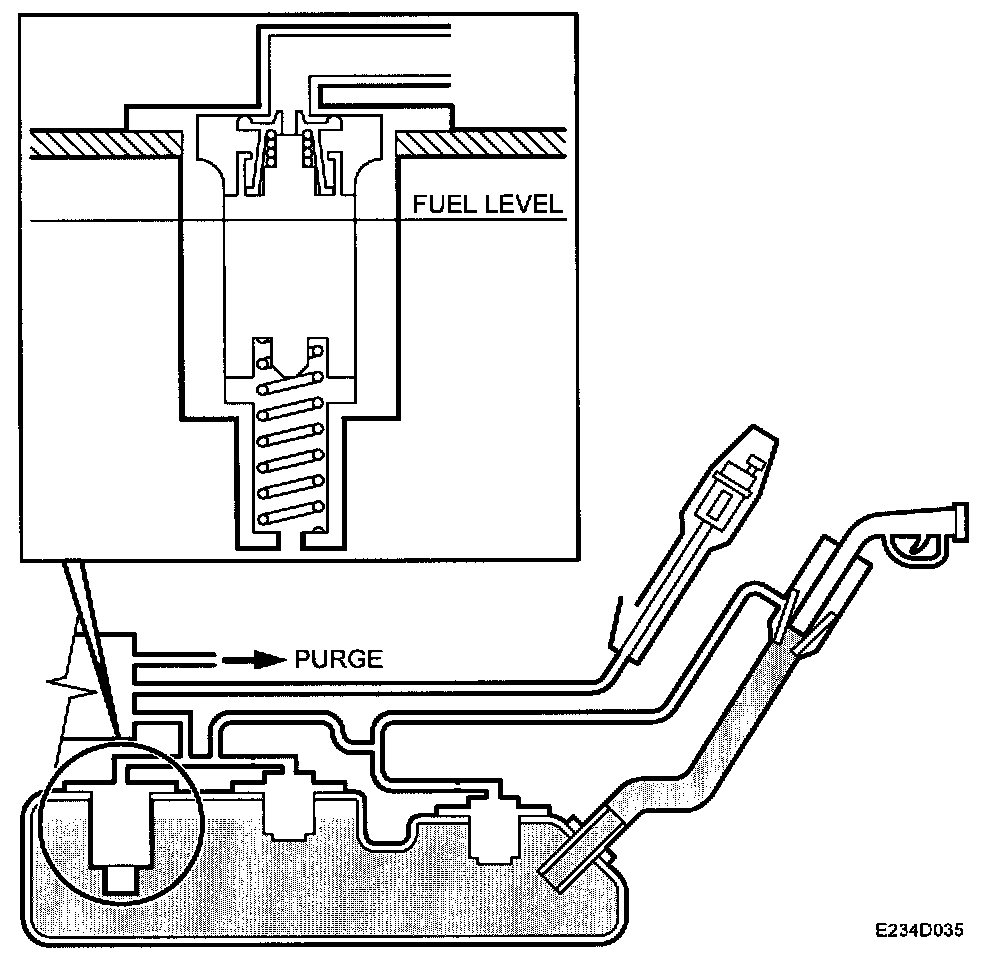 FUEL LEVEL

PURGE

E234D035