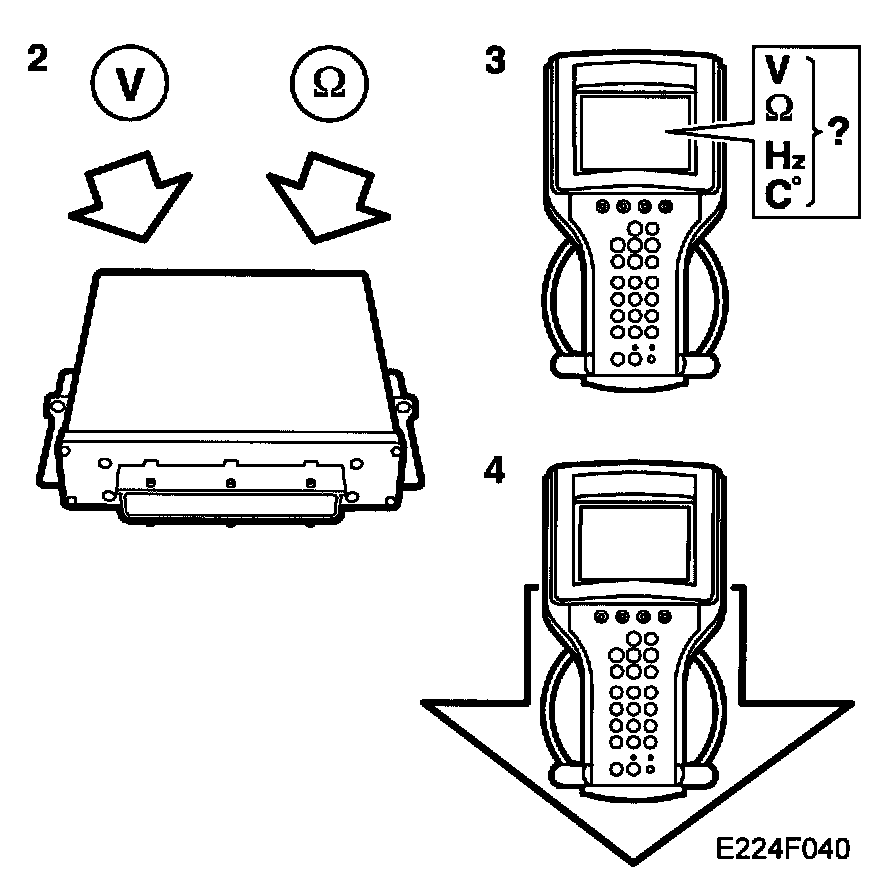 2

V

Ω

3

V
Ω
Hz
C°
?

4

E224F040