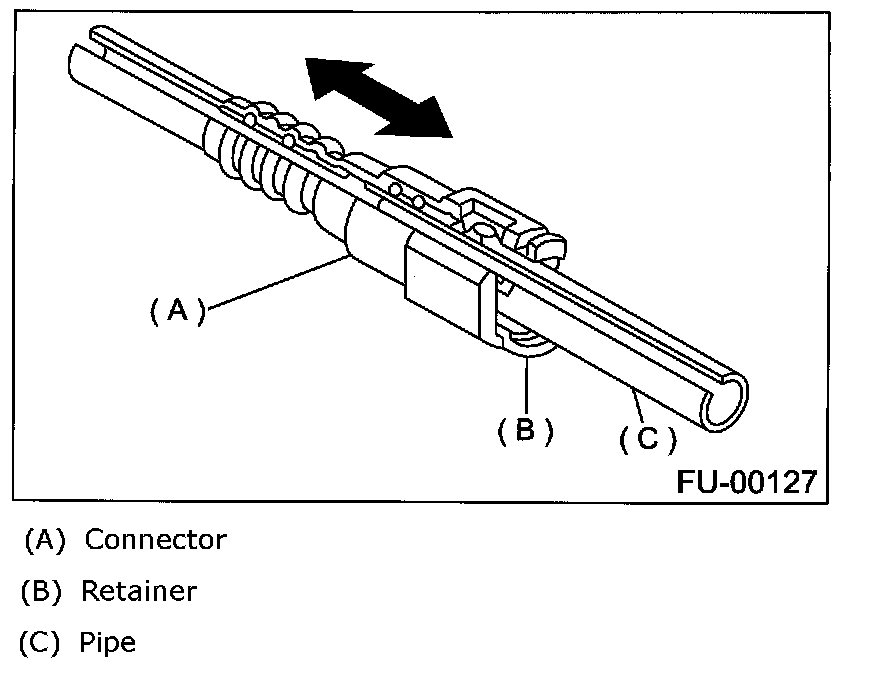 (A)

(B)

(C)

FU-00127

(A) Connector

(B) Retainer

(C) Pipe