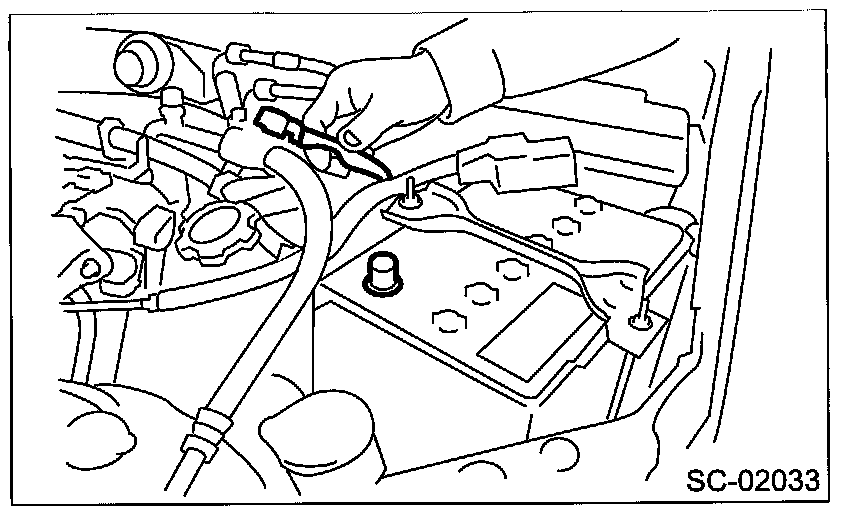 SC-02033