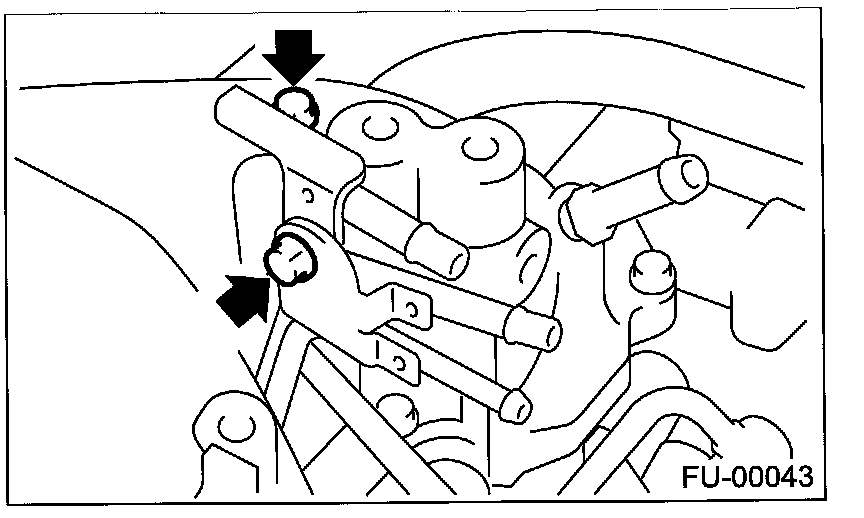 FU-00043