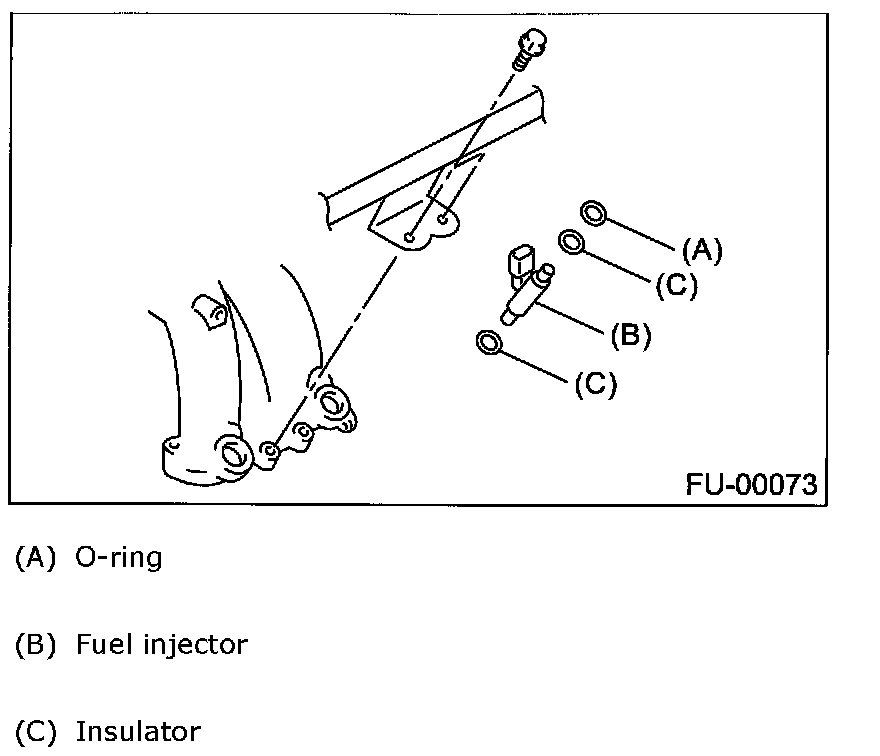 (A)
(C)
(B)
(C)
FU-00073

(A) O-ring

(B) Fuel injector

(C) Insulator