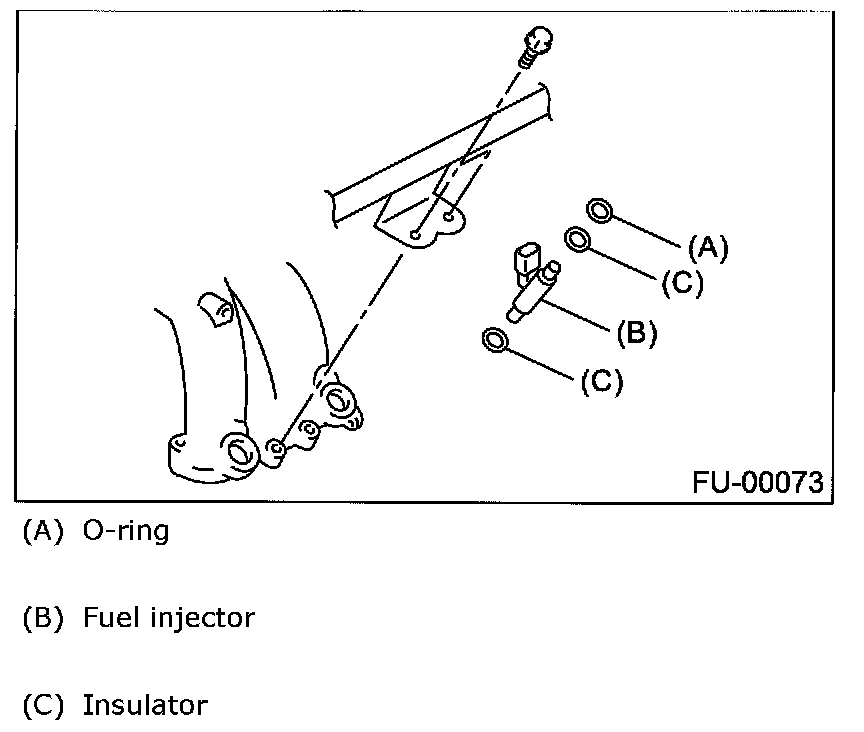 (A)
(C)
(B)
(C)
FU-00073

(A) O-ring

(B) Fuel injector

(C) Insulator