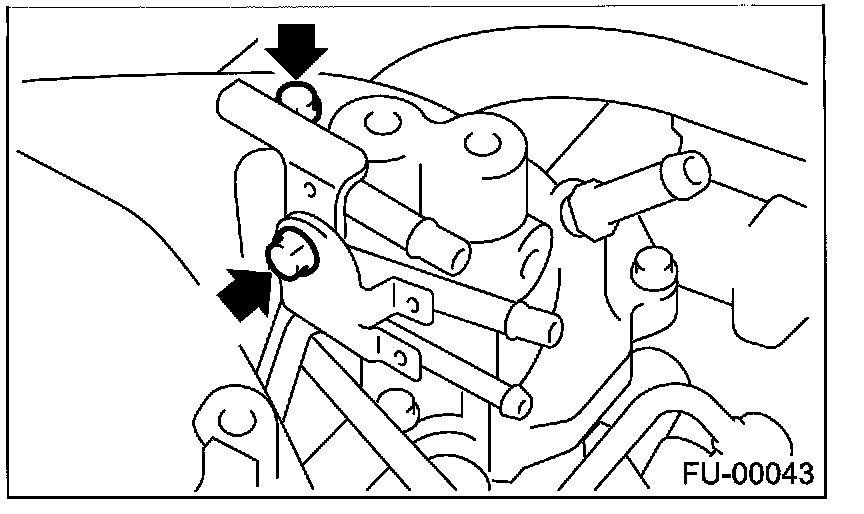 FU-00043