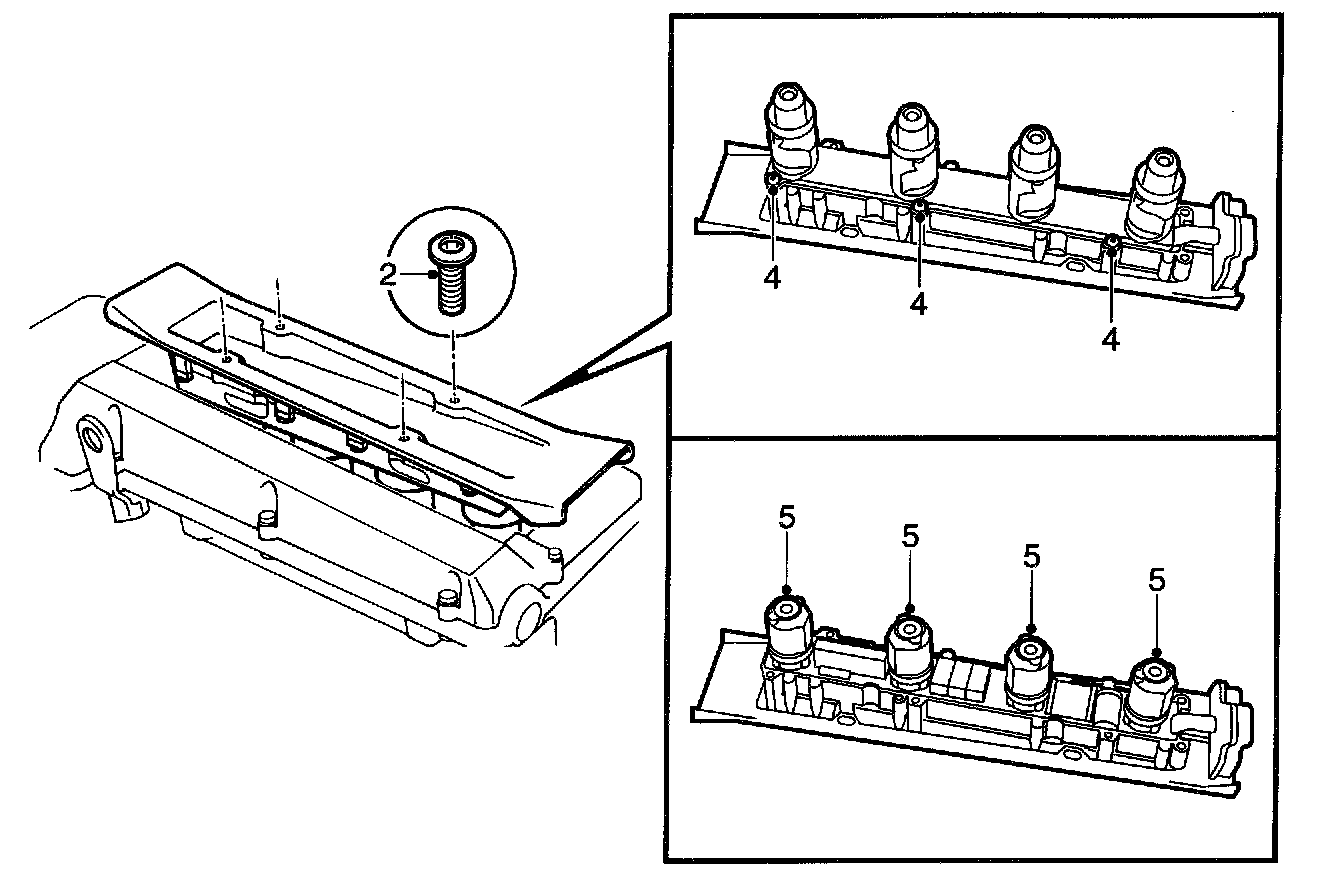 2

4
4
4

5
5
5
5