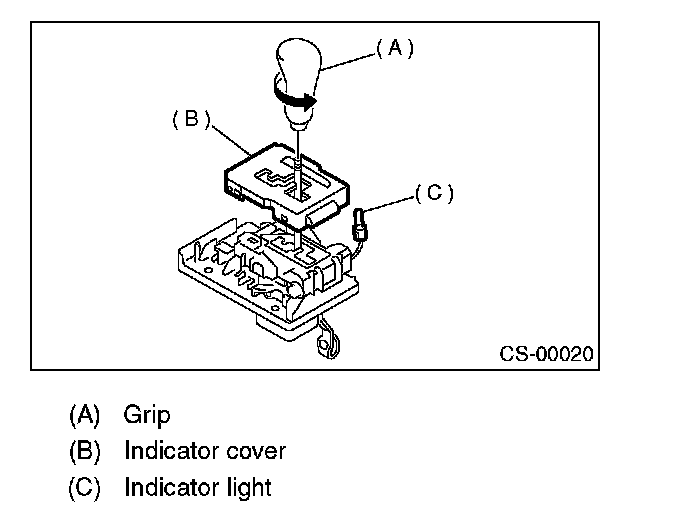 (A)
(B)
(C)
CS-00020

(A) Grip
(B) Indicator cover
(C) Indicator light