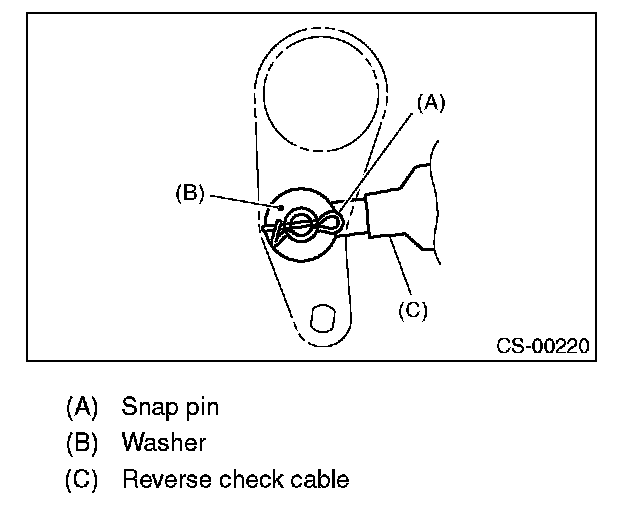 (A)

(B)

(C)

CS-00220

(A) Snap pin
(B) Washer
(C) Reverse check cable