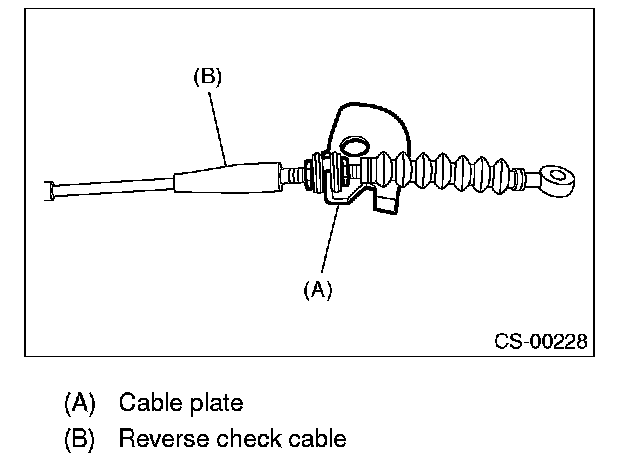 (B)

(A)

CS-00228

(A) Cable plate
(B) Reverse check cable