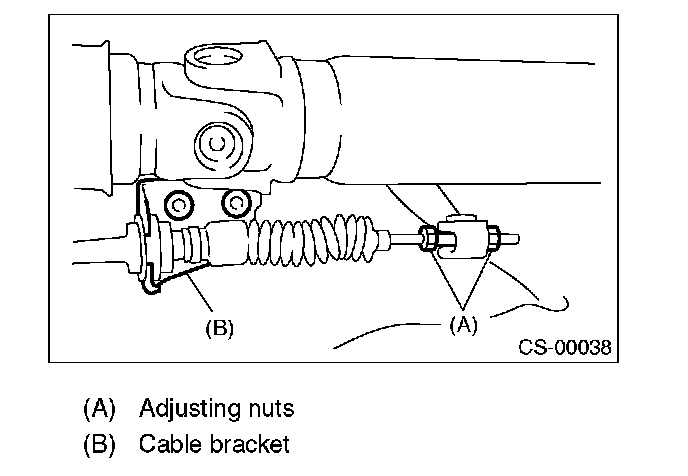 (B)

(A)

CS-00038

(A) Adjusting nuts
(B) Cable bracket