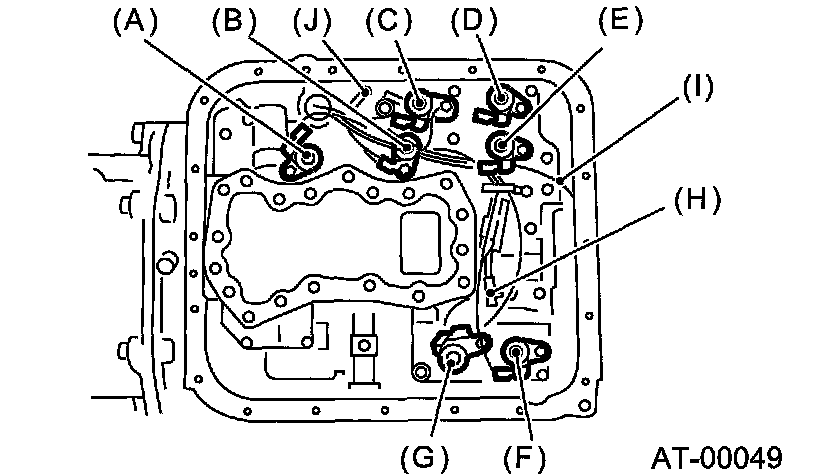 (A) (B) (J) (C) (D) (E)

(I)

(H)

(G) (F)

AT-00049