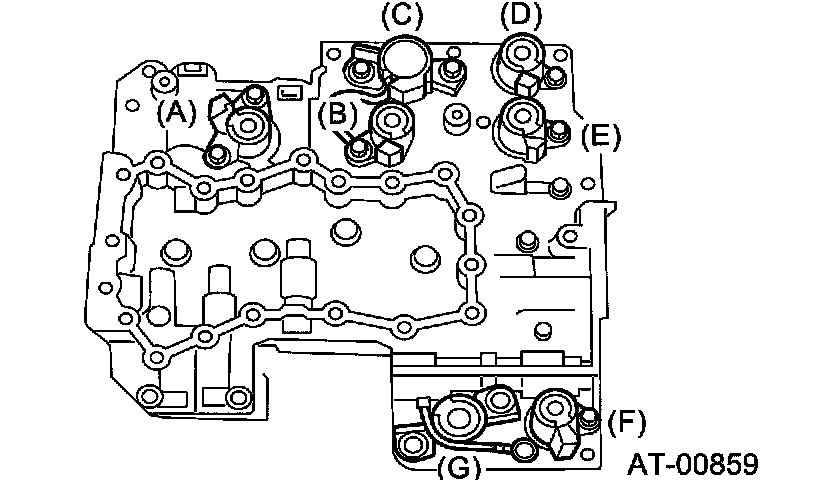 (C)
(D)
(A)
(B)
(E)
(F)
(G)
AT-00859