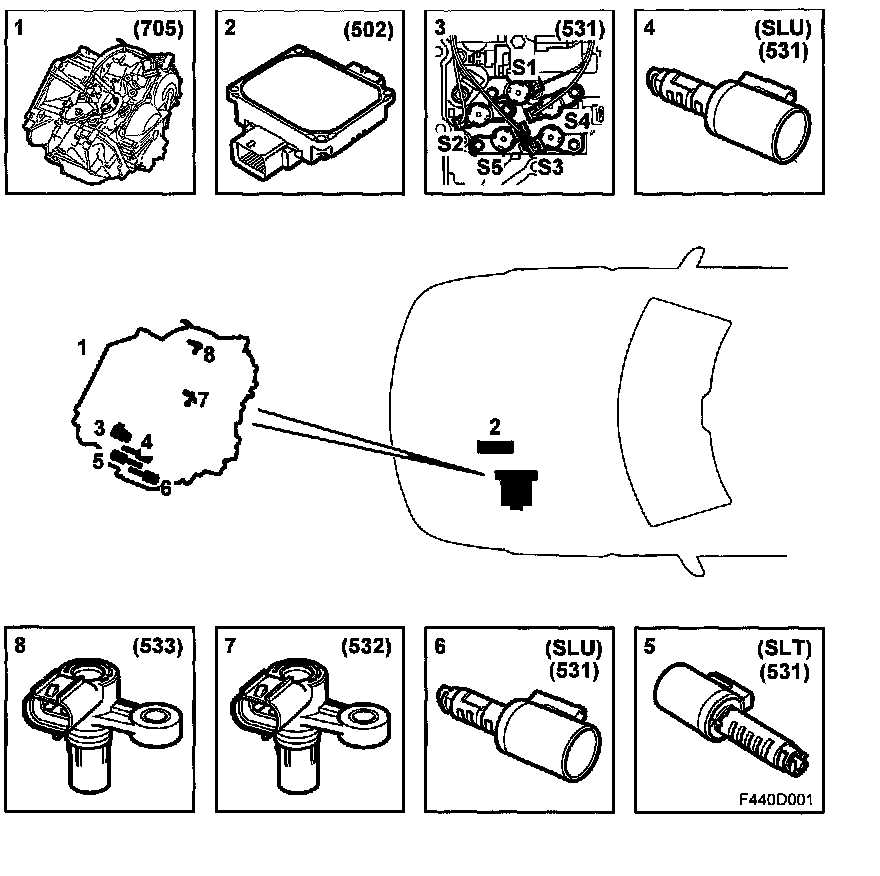 1 (705)

2 (502)

3 (531)
S1
S4
S2
S5
S3

4 (SLU) (531)

1
8
7
3
4
5
6

2

8 (533)

7 (532)

6 (SLU) (531)

5 (SLT) (531)

F440D001