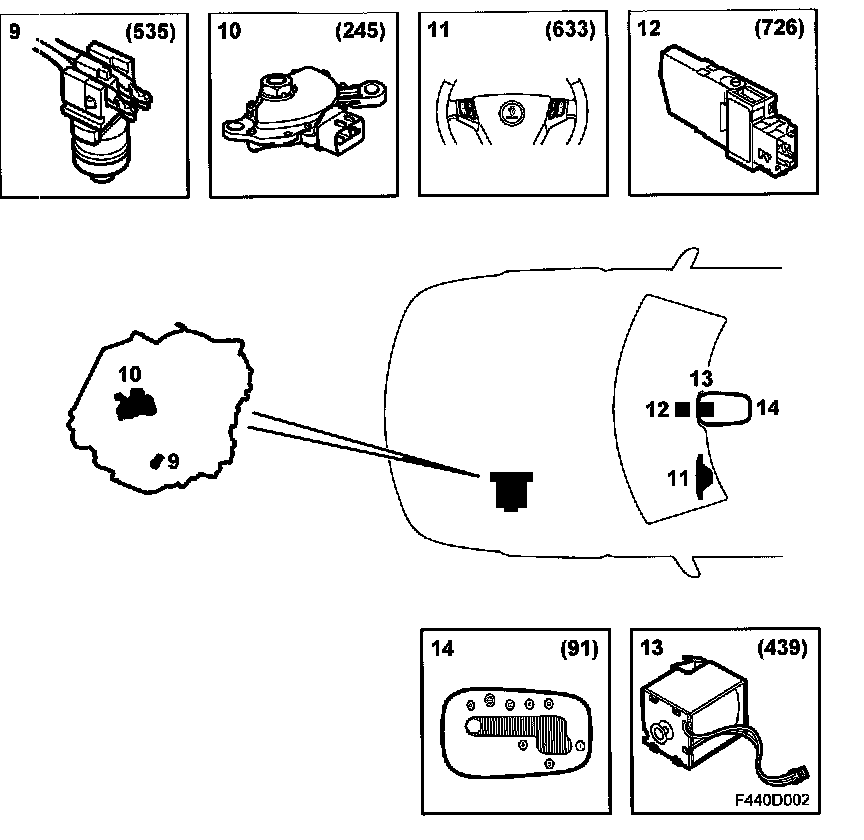 9 (535)

10 (245)

11 (633)

12 (726)

10

9

13

12

14

11

14 (91)

13 (439)

F440D002