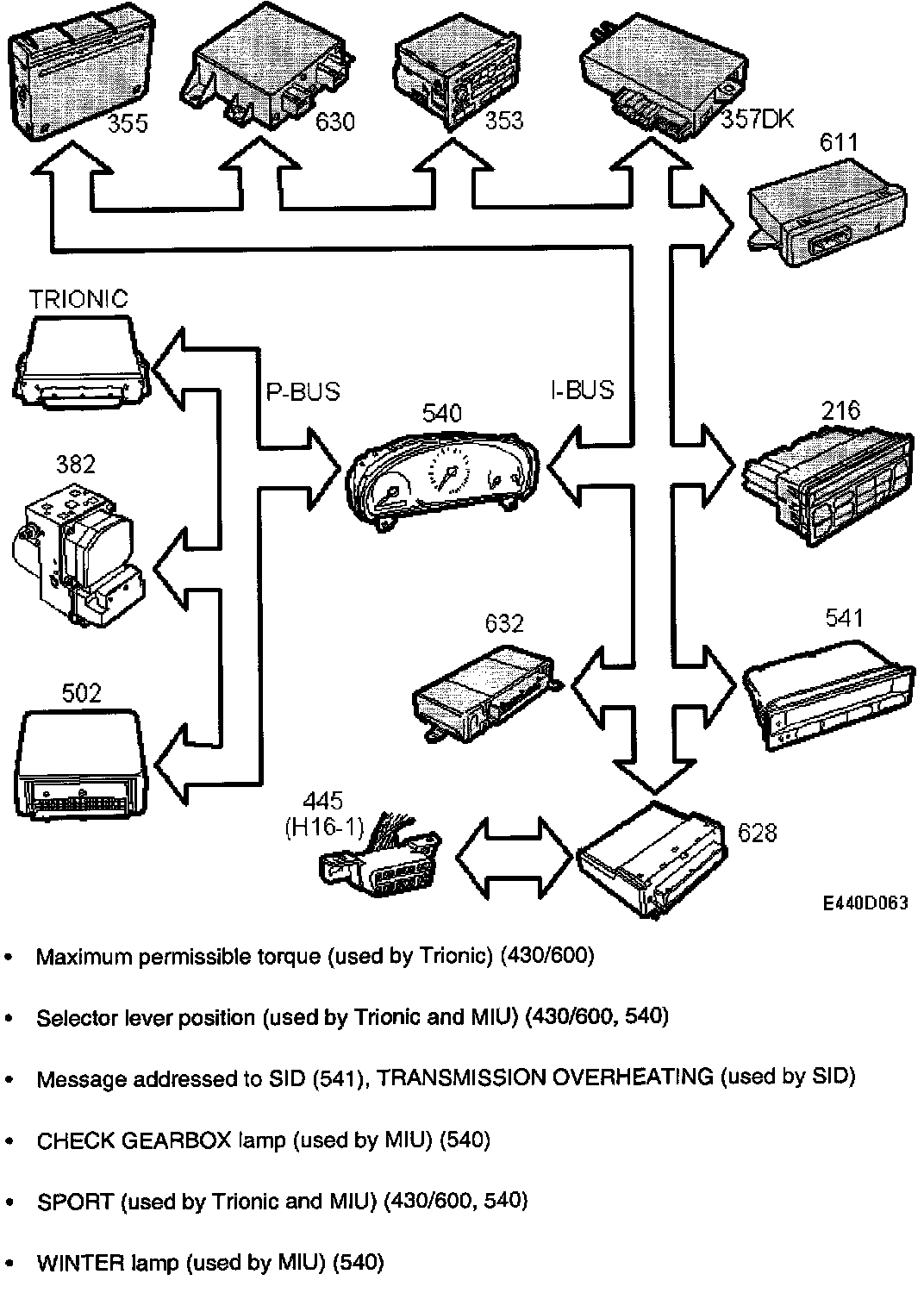 355
630
353
357DK
611
TRIONIC
P-BUS
540
I-BUS
216
382
632
541
502
445
(H16-1)
628
E440D063

• Maximum permissible torque (used by Trionic) (430/600)

• Selector lever position (used by Trionic and MIU) (430/600, 540)

• Message addressed to SID (541), TRANSMISSION OVERHEATING (used by SID)

• CHECK GEARBOX lamp (used by MIU) (540)

• SPORT (used by Trionic and MIU) (430/600, 540)

• WINTER lamp (used by MIU) (540)