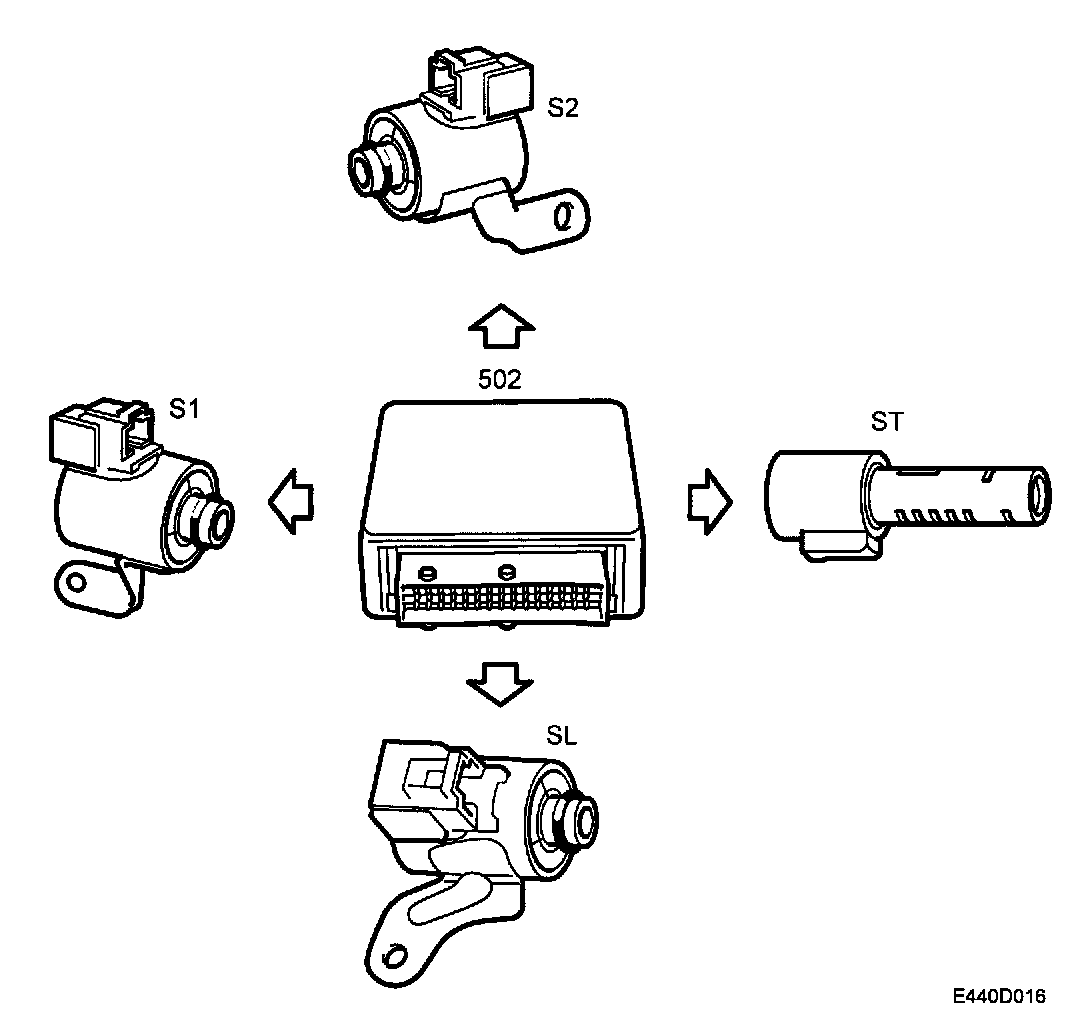 S2

502

S1

ST

SL

E440D016