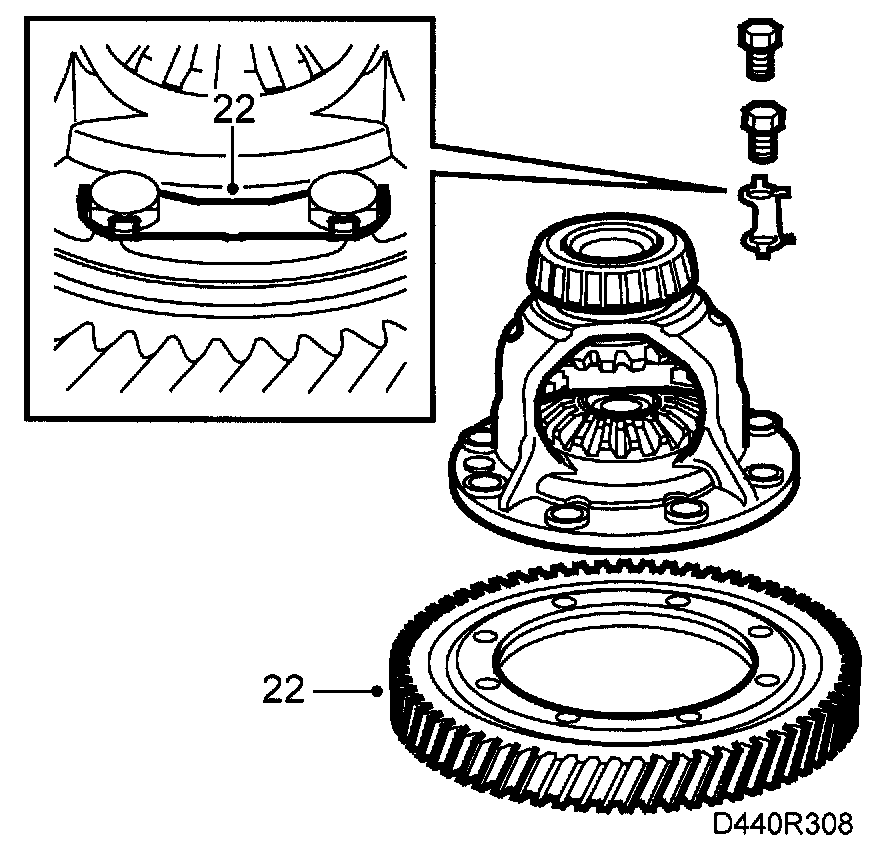 22

22

D440R308