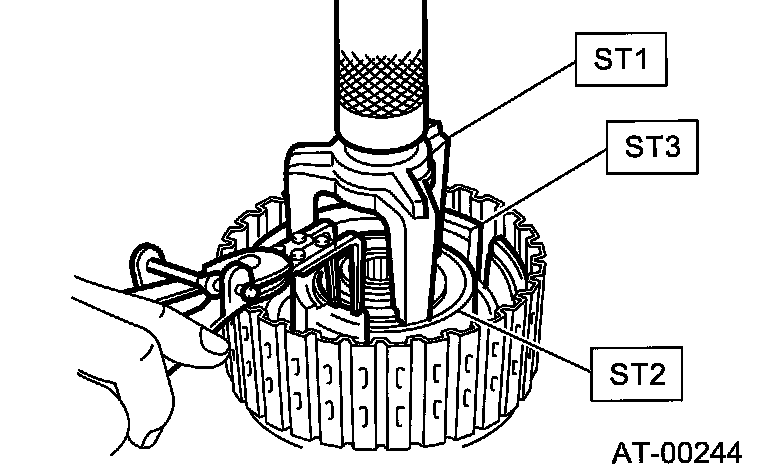 ST1
ST3
ST2
AT-00244