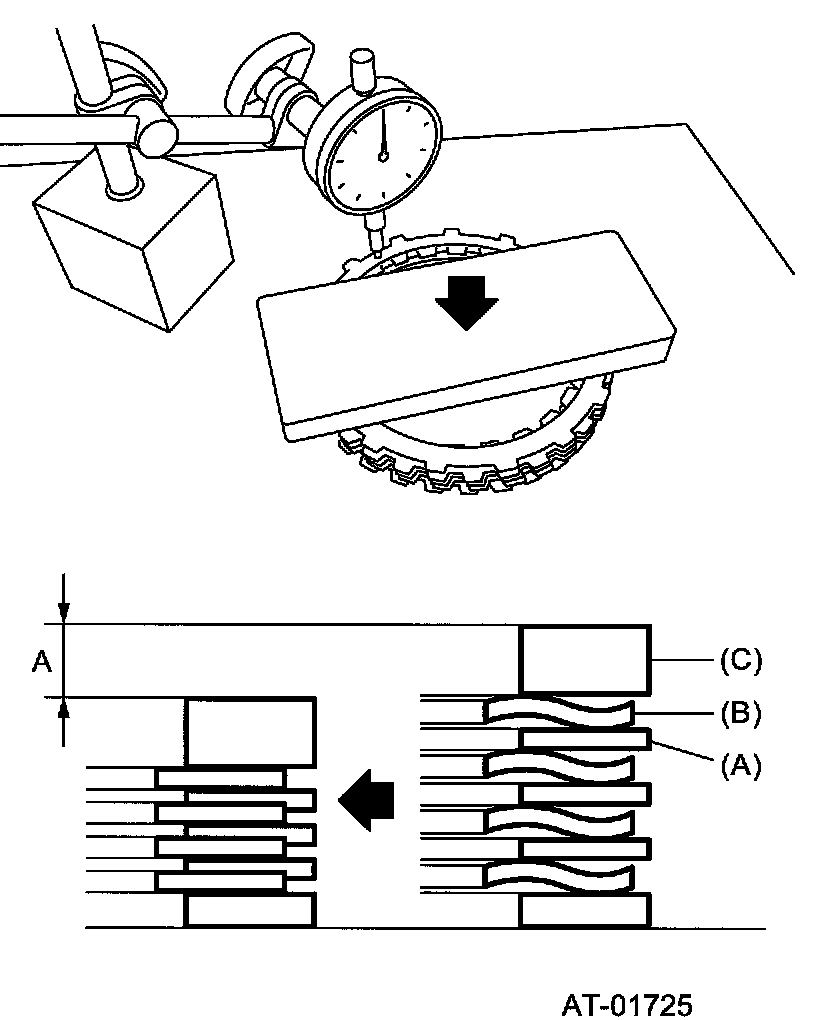 A

(C)

(B)

(A)

AT-01725