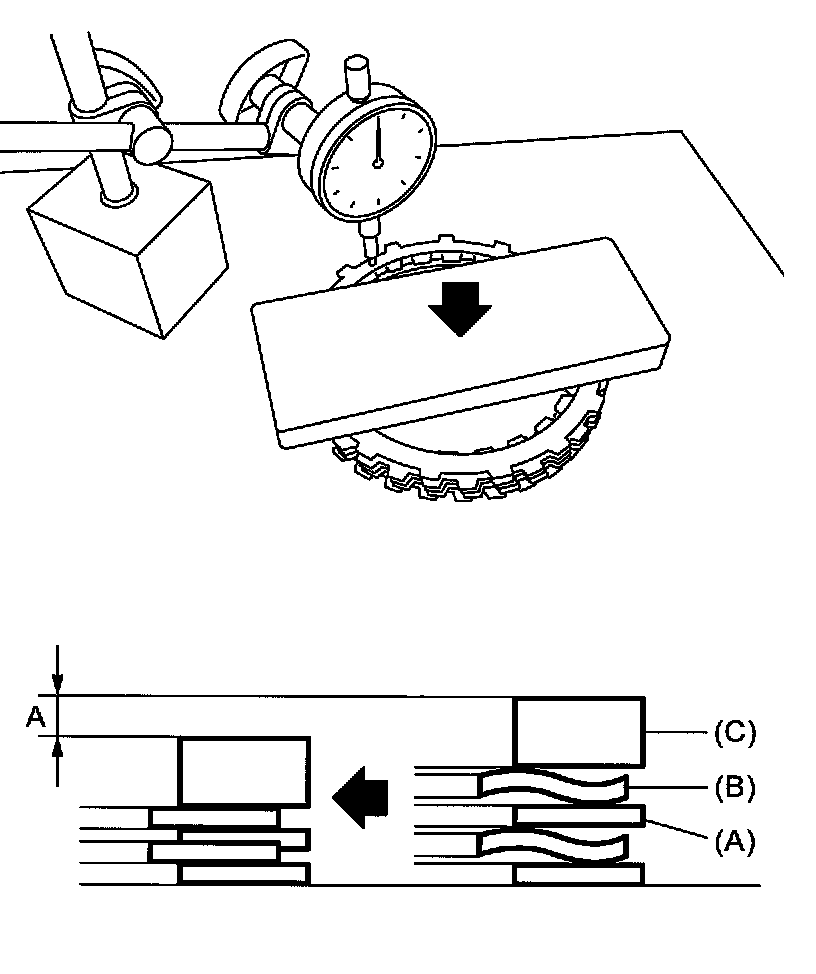 A

(C)

(B)

(A)