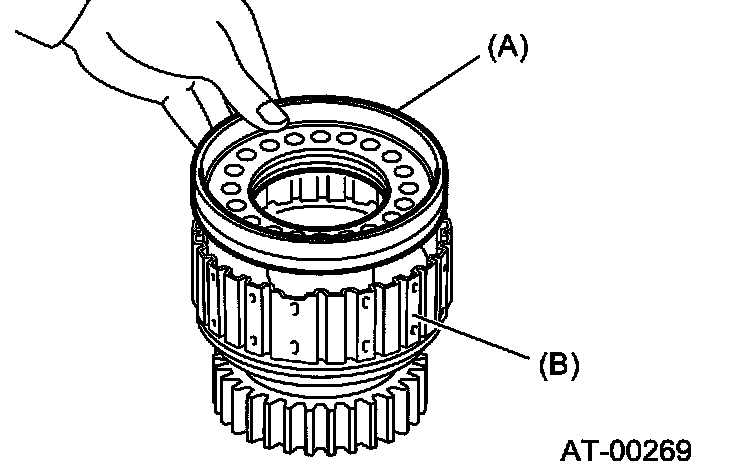 (A)
(B)
AT-00269