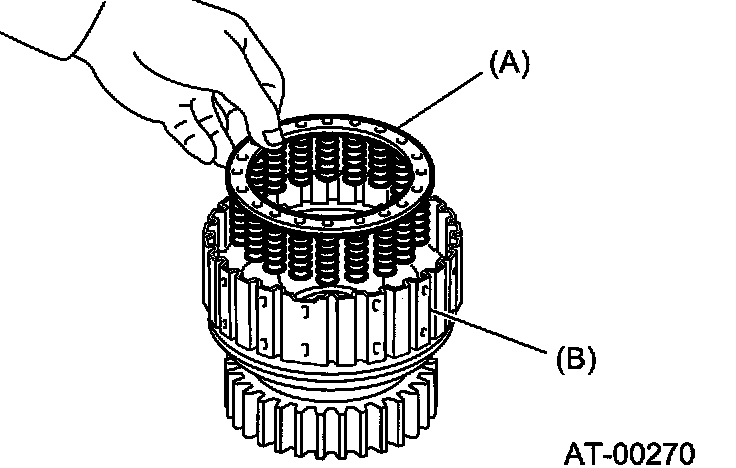 (A)

(B)

AT-00270