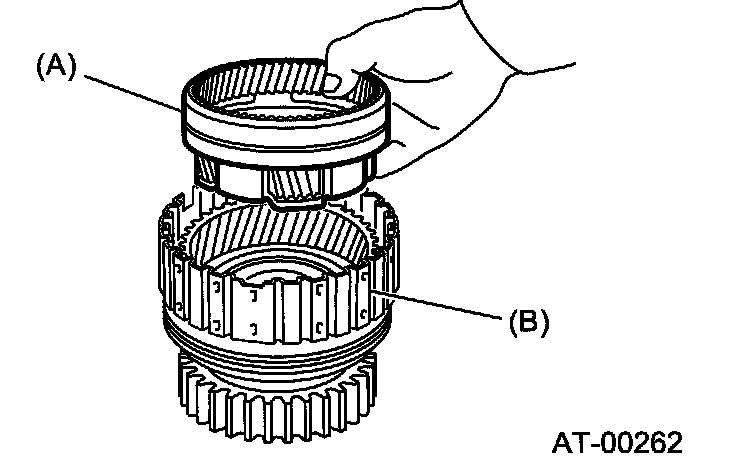 (A)

(B)

AT-00262