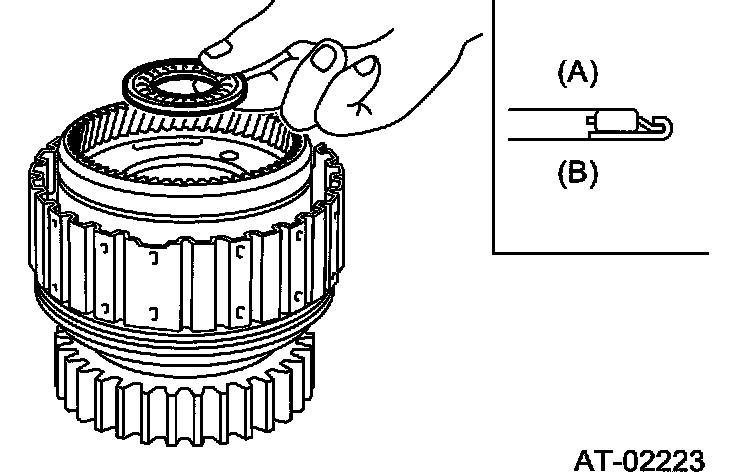 (A)
(B)
AT-02223