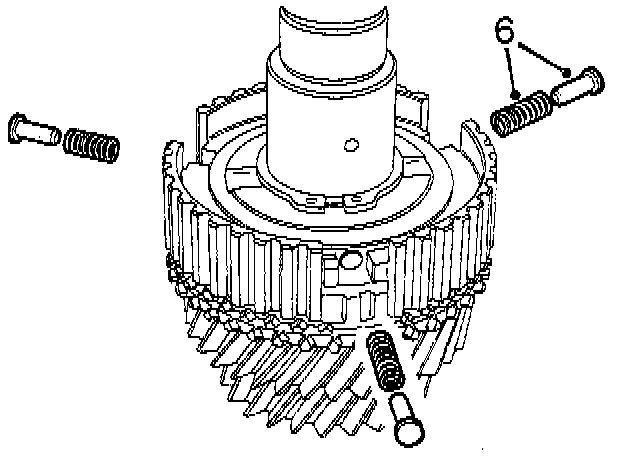 6