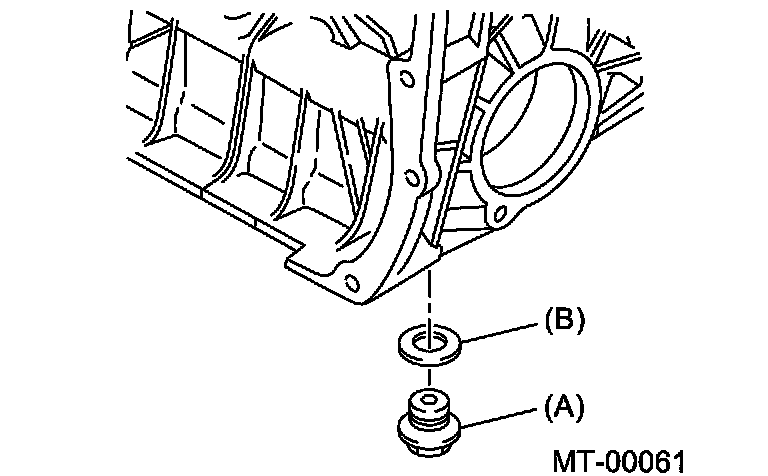 (B)
(A)
MT-00061