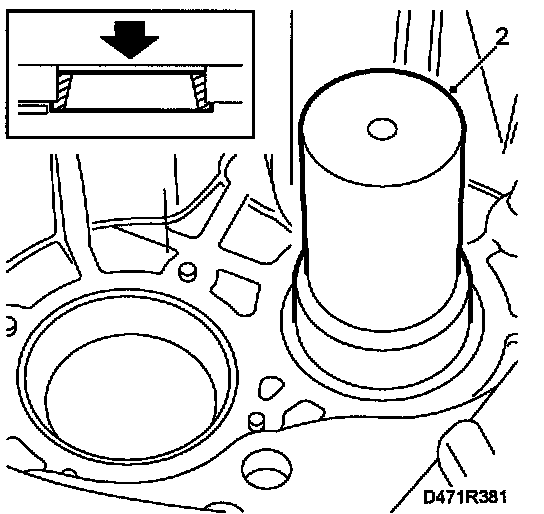 2

D471R381