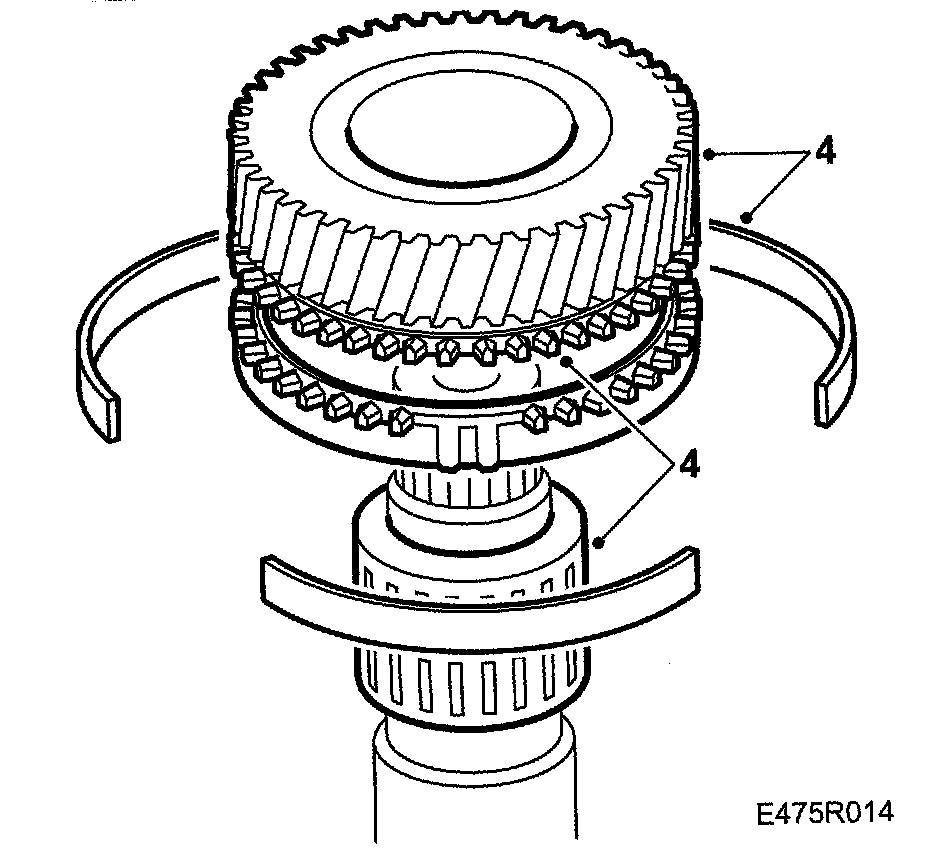 4

4

E475R014