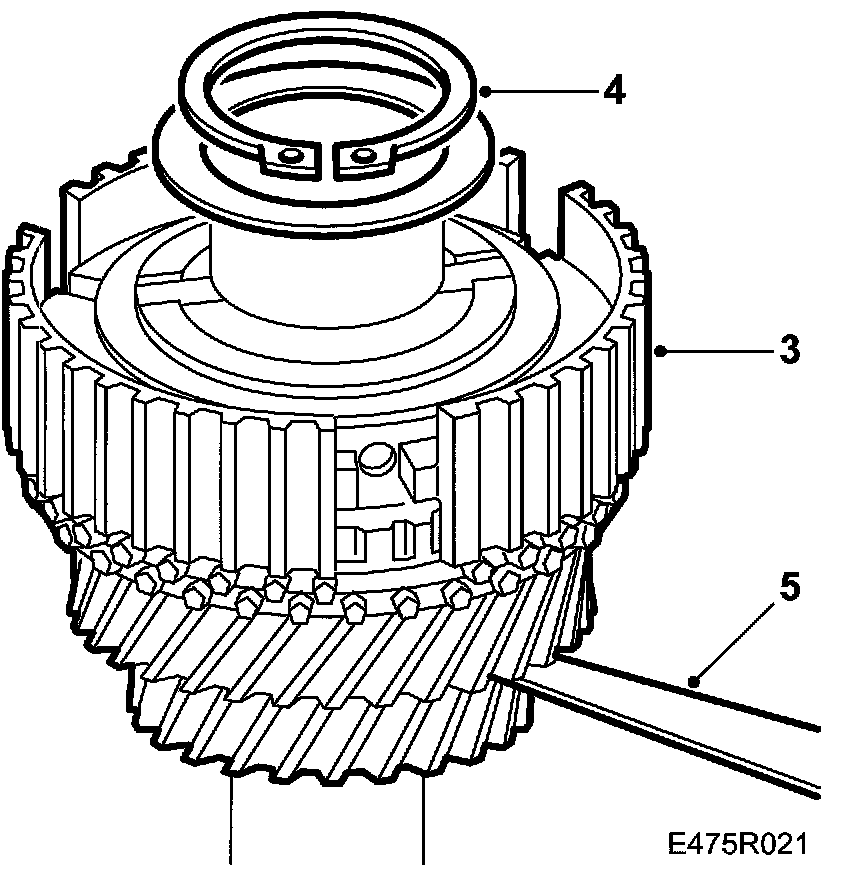 4
3
5
E475R021