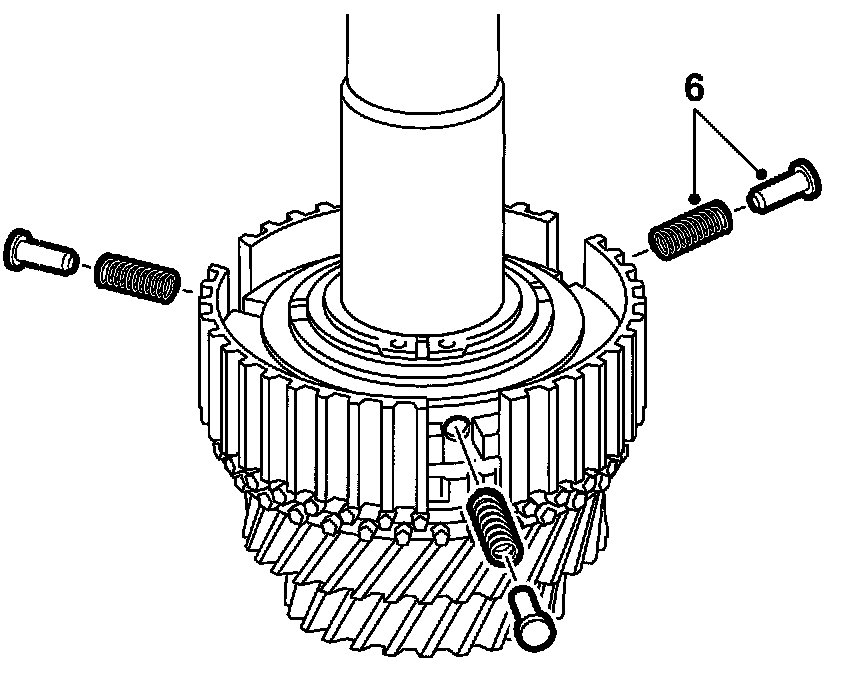 6