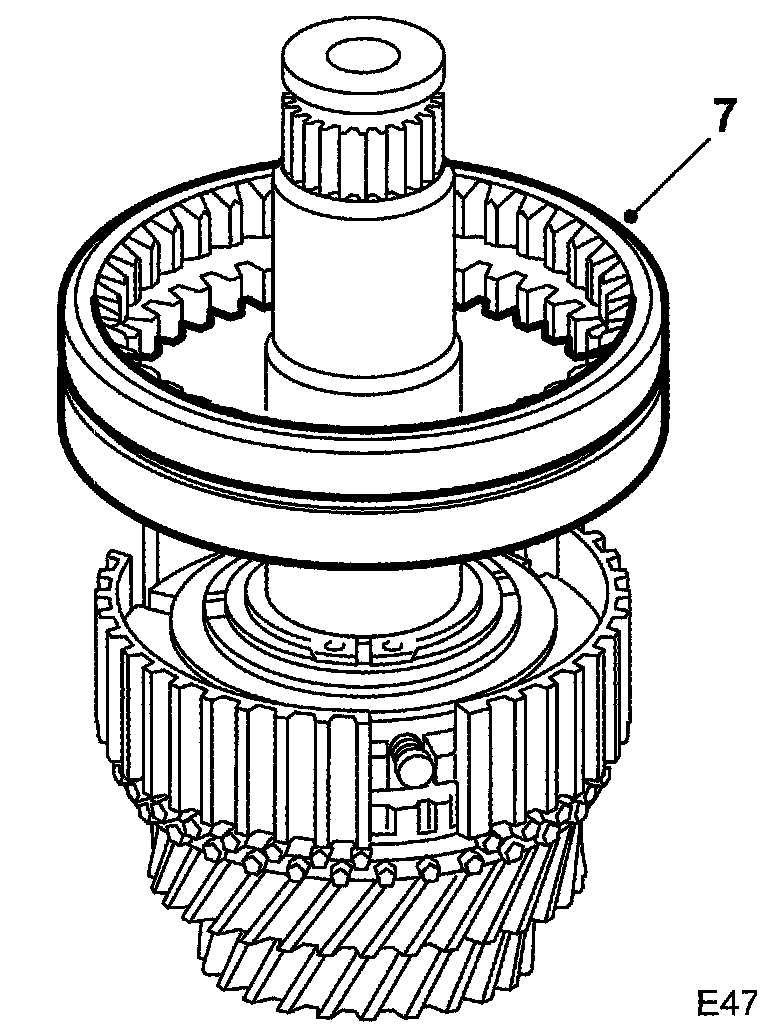 7

E47