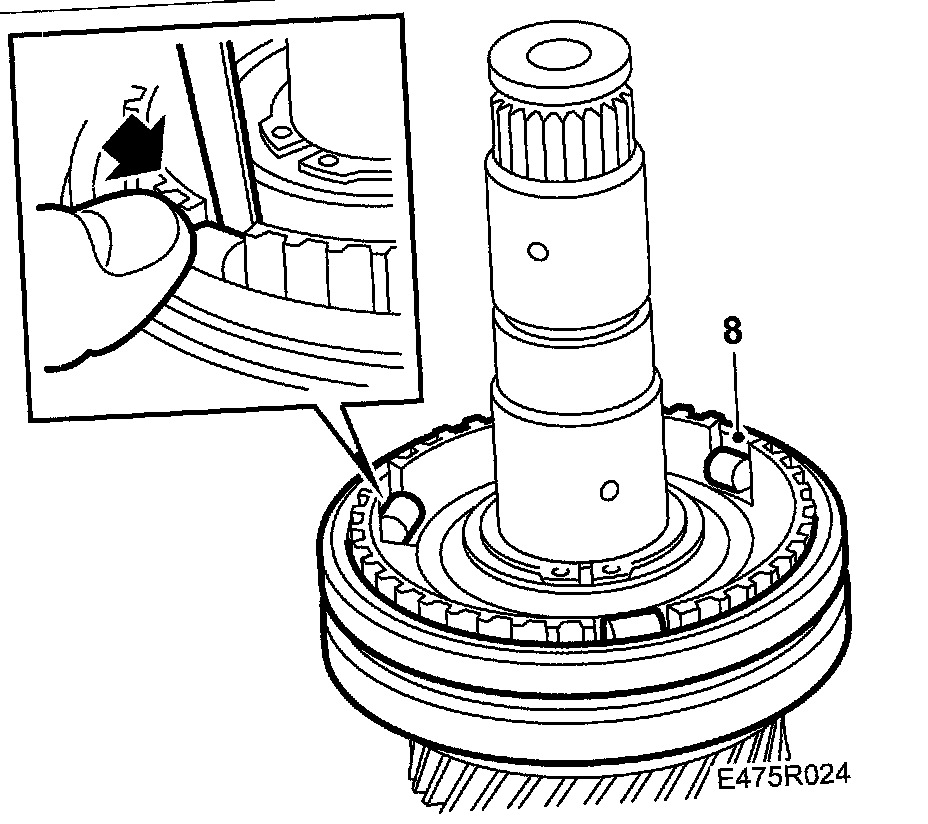 8

E475R024