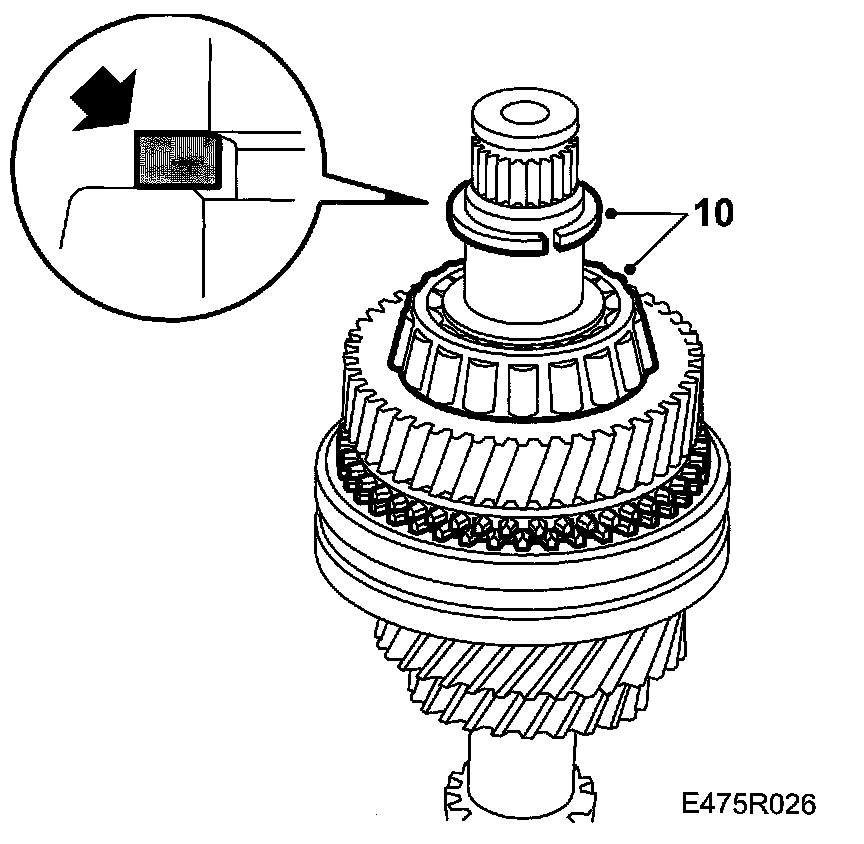 10

E475R026