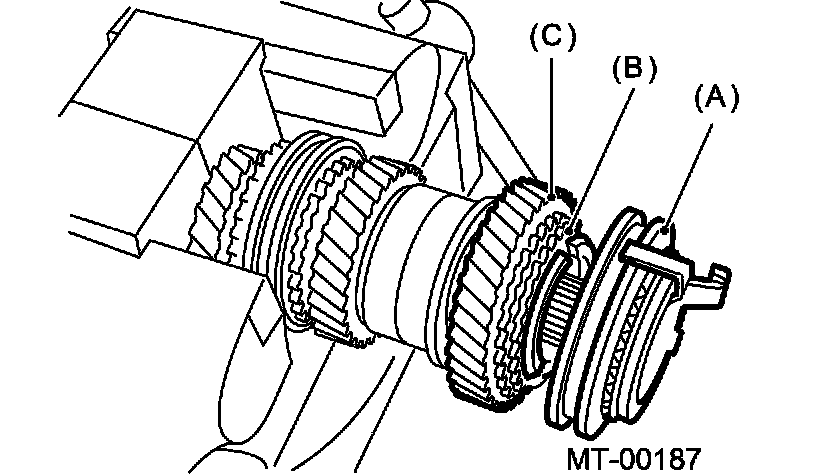 (C)
(B)
(A)
MT-00187