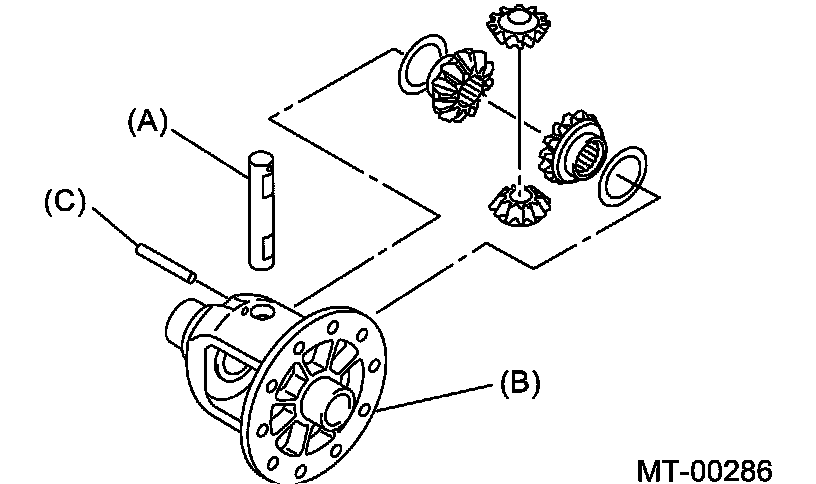 (A)

(C)

(B)

MT-00286