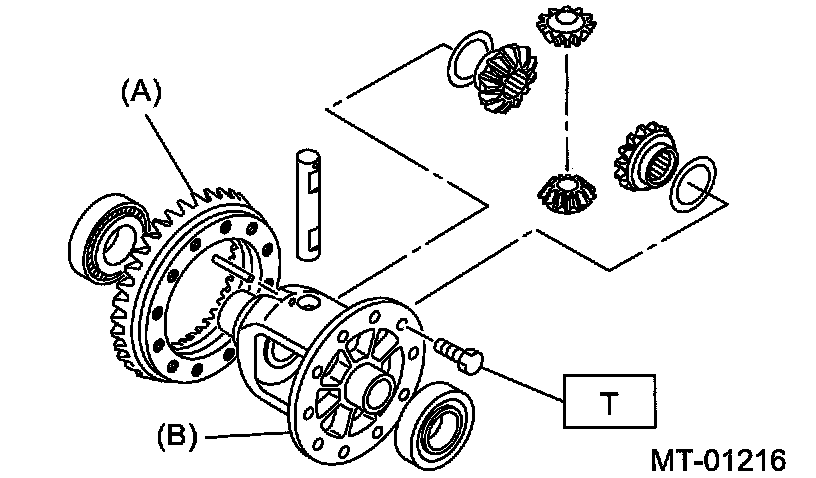 (A)

(B)

T

MT-01216