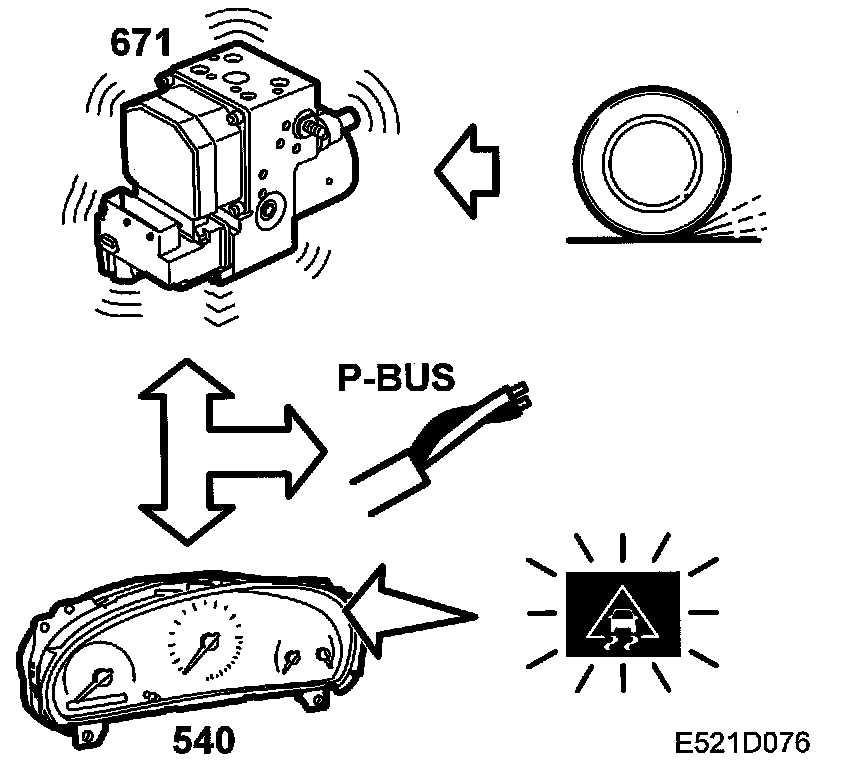 671

P-BUS

540

E521D076