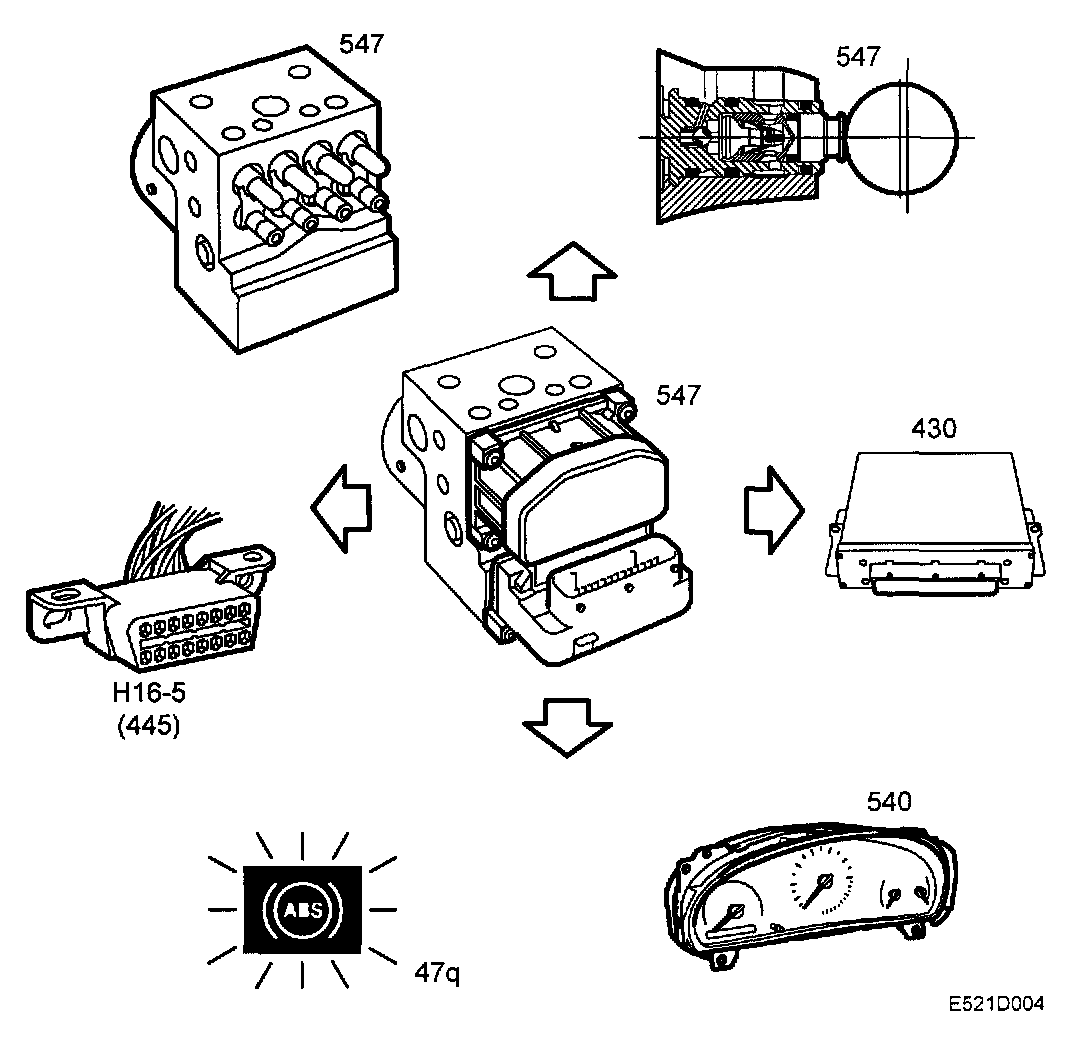 547

547

547

430

H16-5
(445)

540

ABS

47q

E521D004