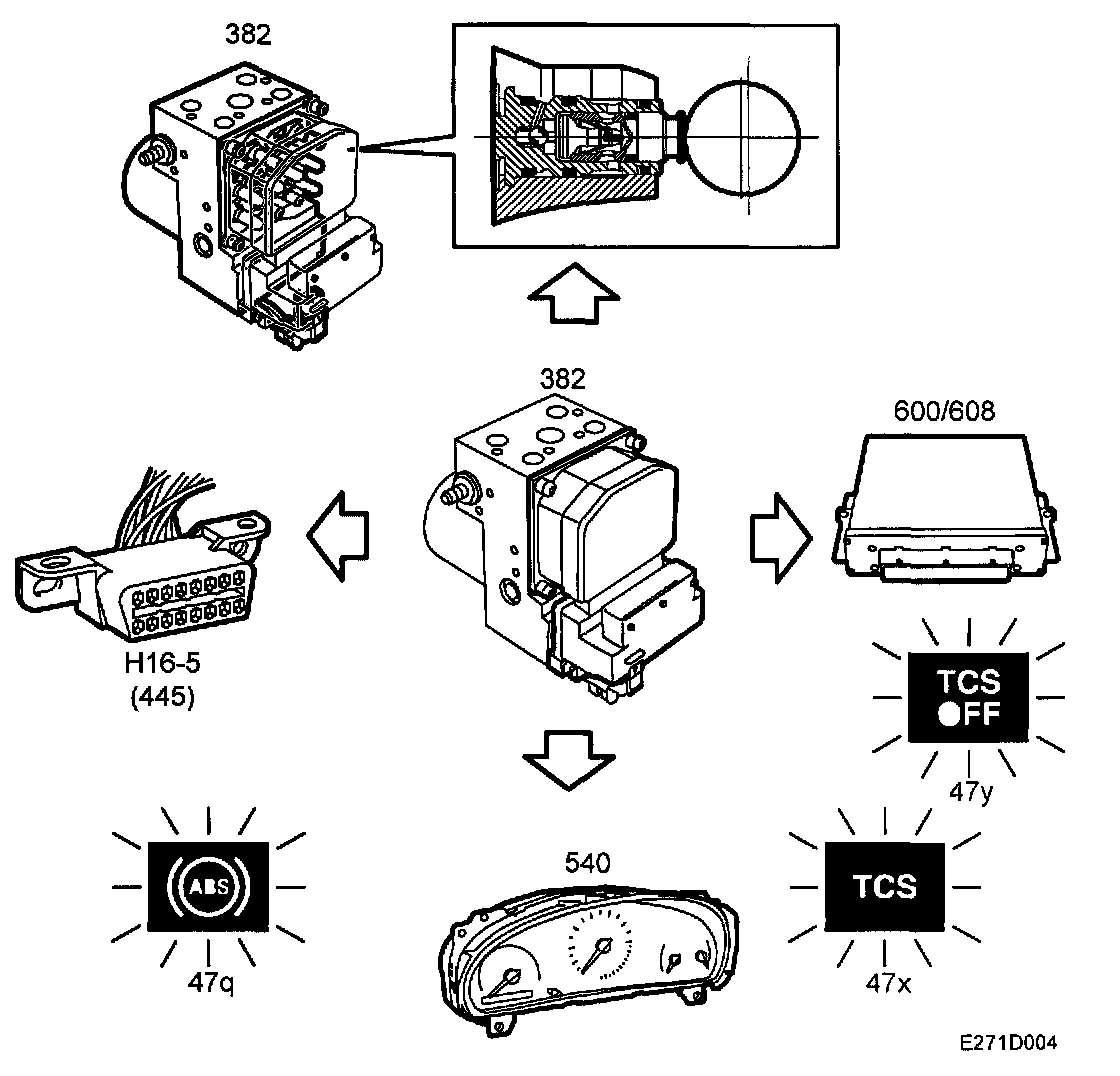 382

382

600/608

H16-5
(445)

TCS
OFF

47y

ABS

47q

540

TCS

47x

E271D004