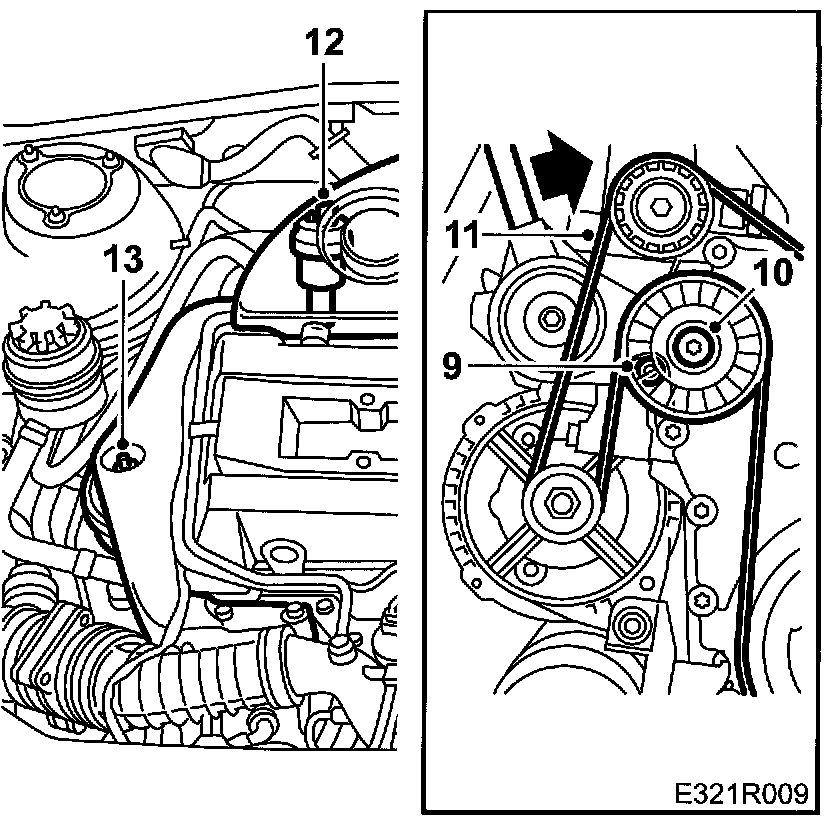 12
13
11
10
9
E321R009