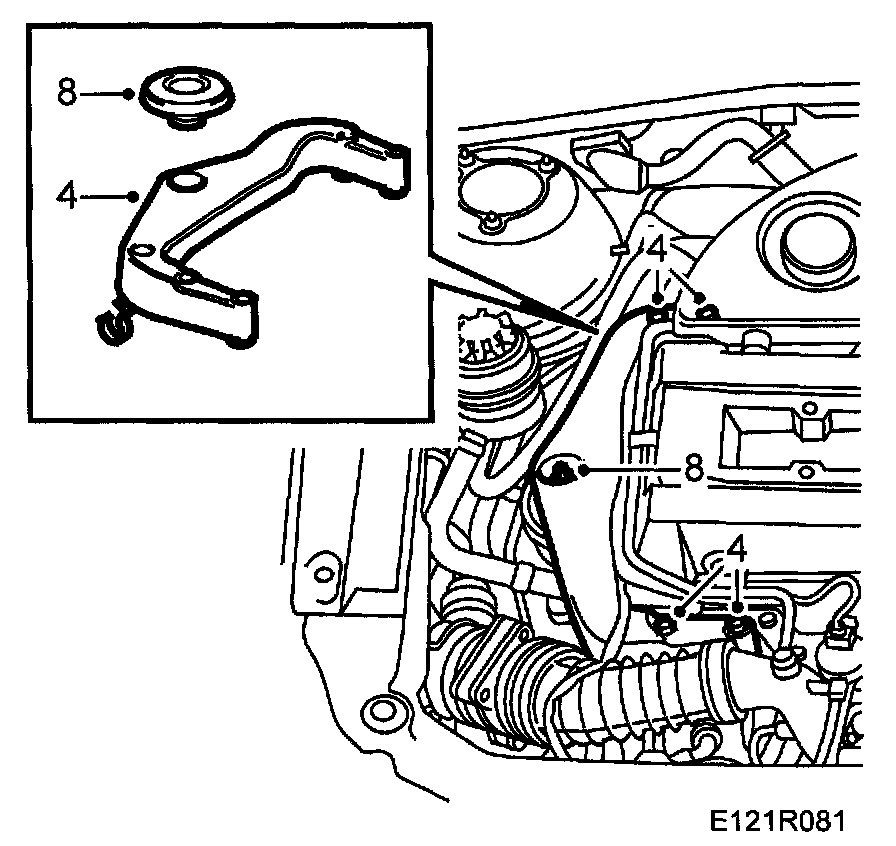 8
4
4
8
4
E121R081